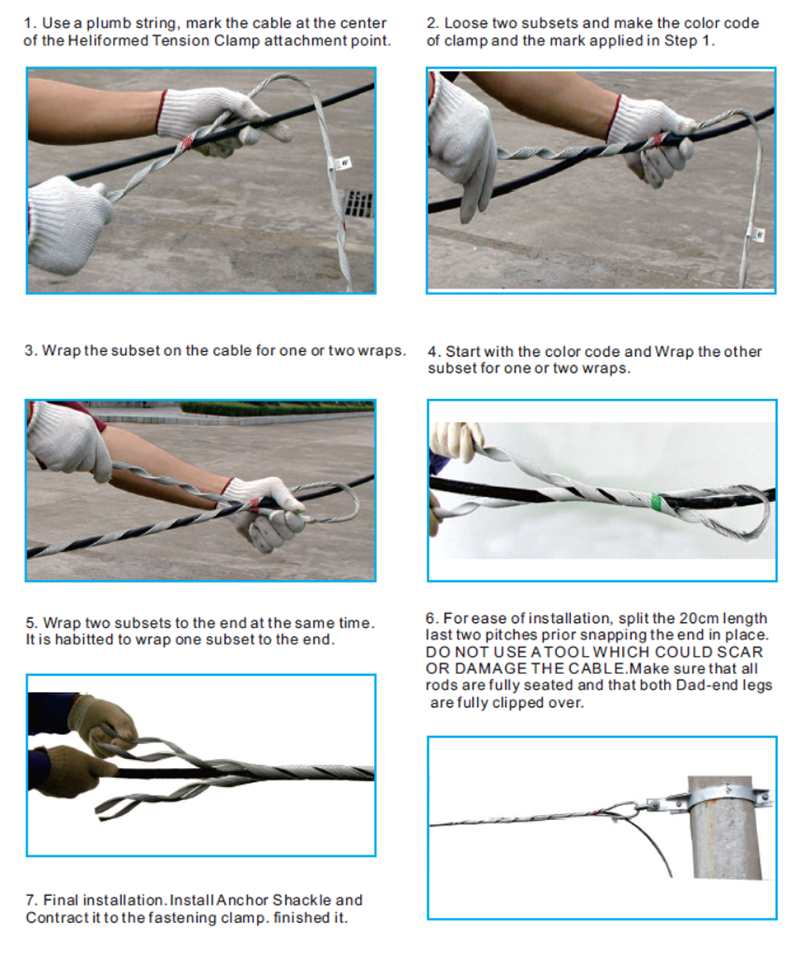 1. Use a plumb string, mark the cable at the center of the Heliformed Tension Clamp attachment point.

2. Loose two subsets and make the color code of clamp and the mark applied in Step 1.

3. Wrap the subset on the cable for one or two wraps.

4. Start with the color code and Wrap the other subset for one or two wraps.

5. Wrap two subsets to the end at the same time. It is habitted to wrap one subset to the end.

6. For ease of installation, split the 20cm length last two pitches prior snapping the end in place. DO NOT USE A TOOL WHICH COULD SCAR OR DAMAGE THE CABLE.Make sure that all rods are fully seated and that both Dad-end legs are fully clipped over.

7. Final installation.Install Anchor Shackle and Contract it to the fastening clamp. finished it.